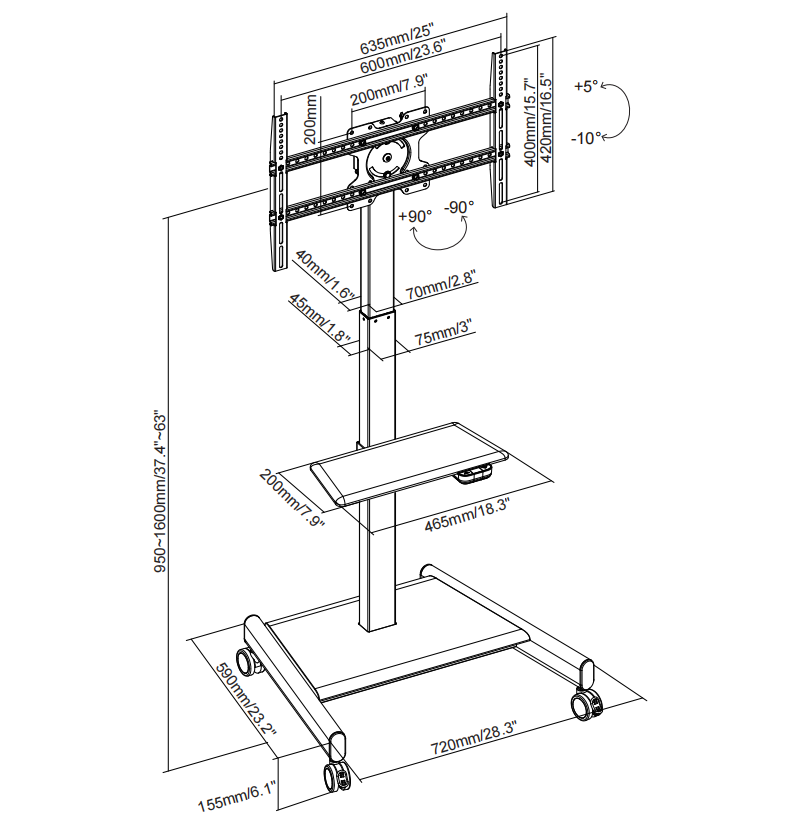 635mm/25"
600mm/23.6"
200mm/7.9"
200mm
400mm/15.7"
420mm/16.5"
+5°
-10°
+90°
-90°
40mm/1.6"
70mm/2.8"
45mm/1.8"
75mm/3"
950~1600mm/37.4"~63"
200mm/7.9"
465mm/18.3"
590mm/23.2"
720mm/28.3"
155mm/6.1"